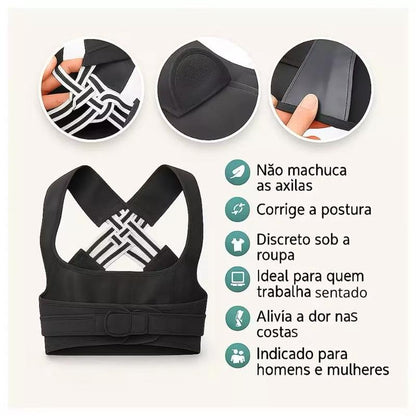 Não machuca as axilas

Corrige a postura

Discreto sob a roupa

Ideal para quem trabalha sentado

Alivía a dor nas costas

Indicado para homens e mulheres